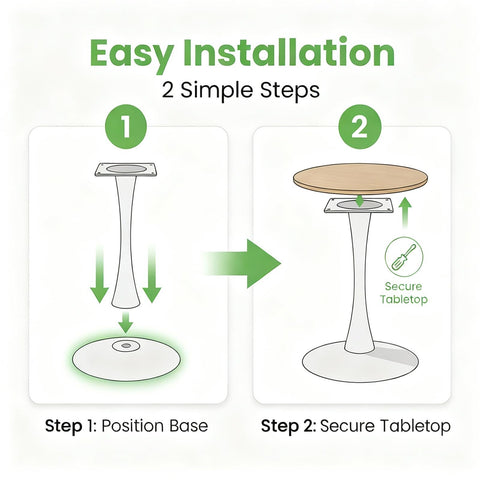 Easy Installation

2 Simple Steps

1

2

Secure Tabletop

Step 1: Position Base

Step 2: Secure Tabletop