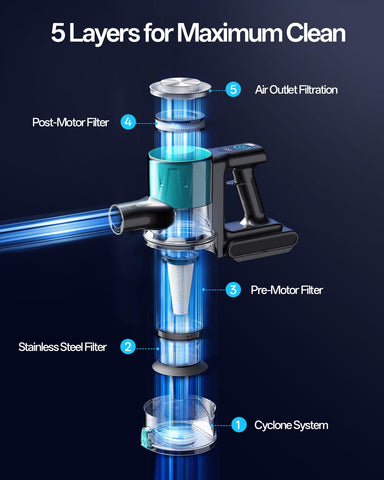 5 Layers for Maximum Clean

5 Air Outlet Filtration

Post-Motor Filter 4

3 Pre-Motor Filter

Stainless Steel Filter 2

1 Cyclone System