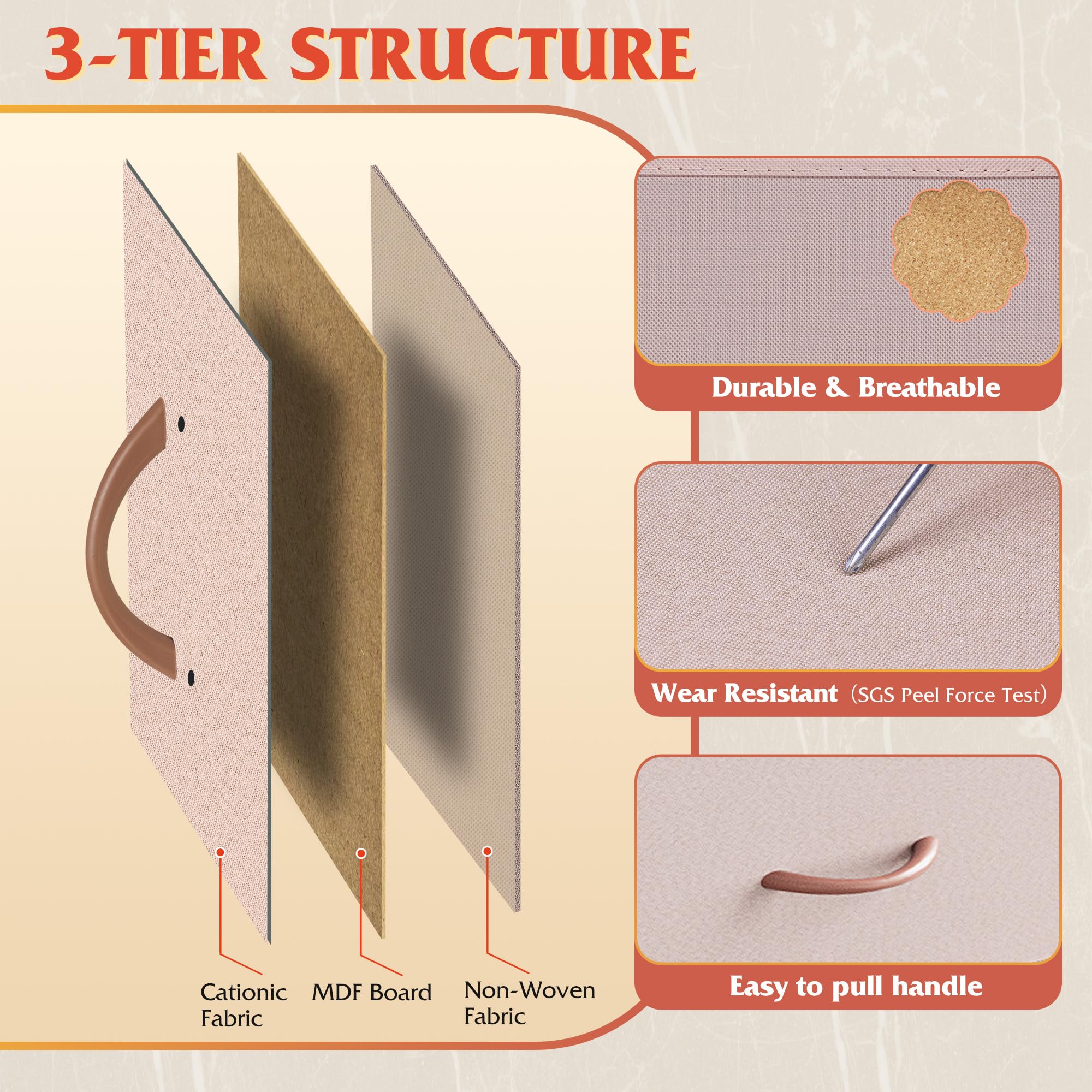 3-TIER STRUCTURE

Cationic Fabric

MDF Board

Non-Woven Fabric

Durable & Breathable

Wear Resistant (SGS Peel Force Test)

Easy to pull handle