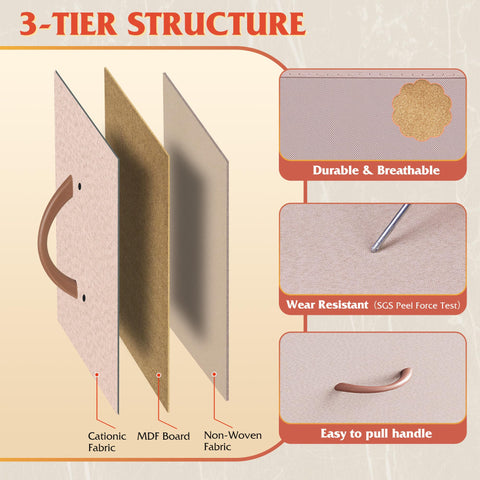 3-TIER STRUCTURE

Cationic Fabric

MDF Board

Non-Woven Fabric

Durable & Breathable

Wear Resistant (SGS Peel Force Test)

Easy to pull handle