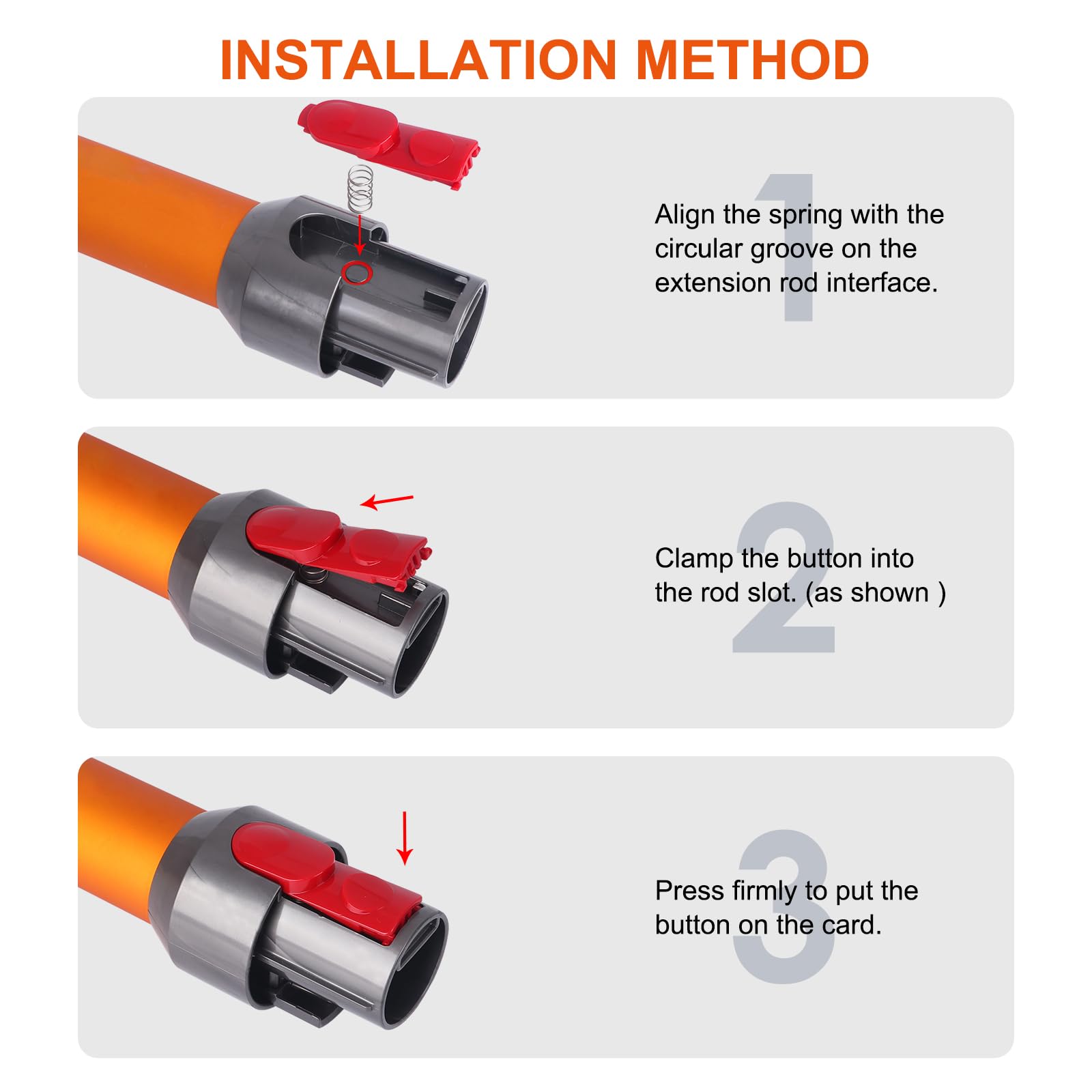 INSTALLATION METHOD

1

Align the spring with the circular groove on the extension rod interface.

2

Clamp the button into the rod slot. (as shown )

3

Press firmly to put the button on the card.