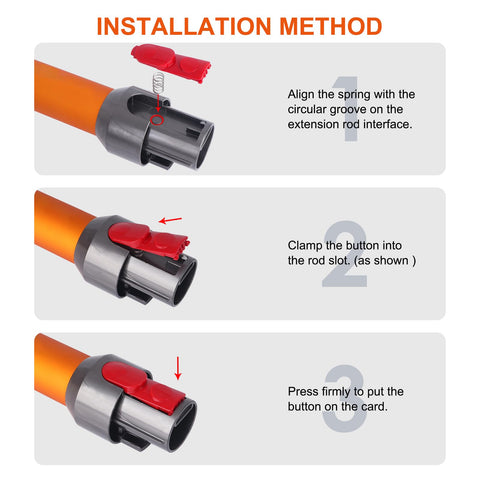 INSTALLATION METHOD

1

Align the spring with the circular groove on the extension rod interface.

2

Clamp the button into the rod slot. (as shown )

3

Press firmly to put the button on the card.