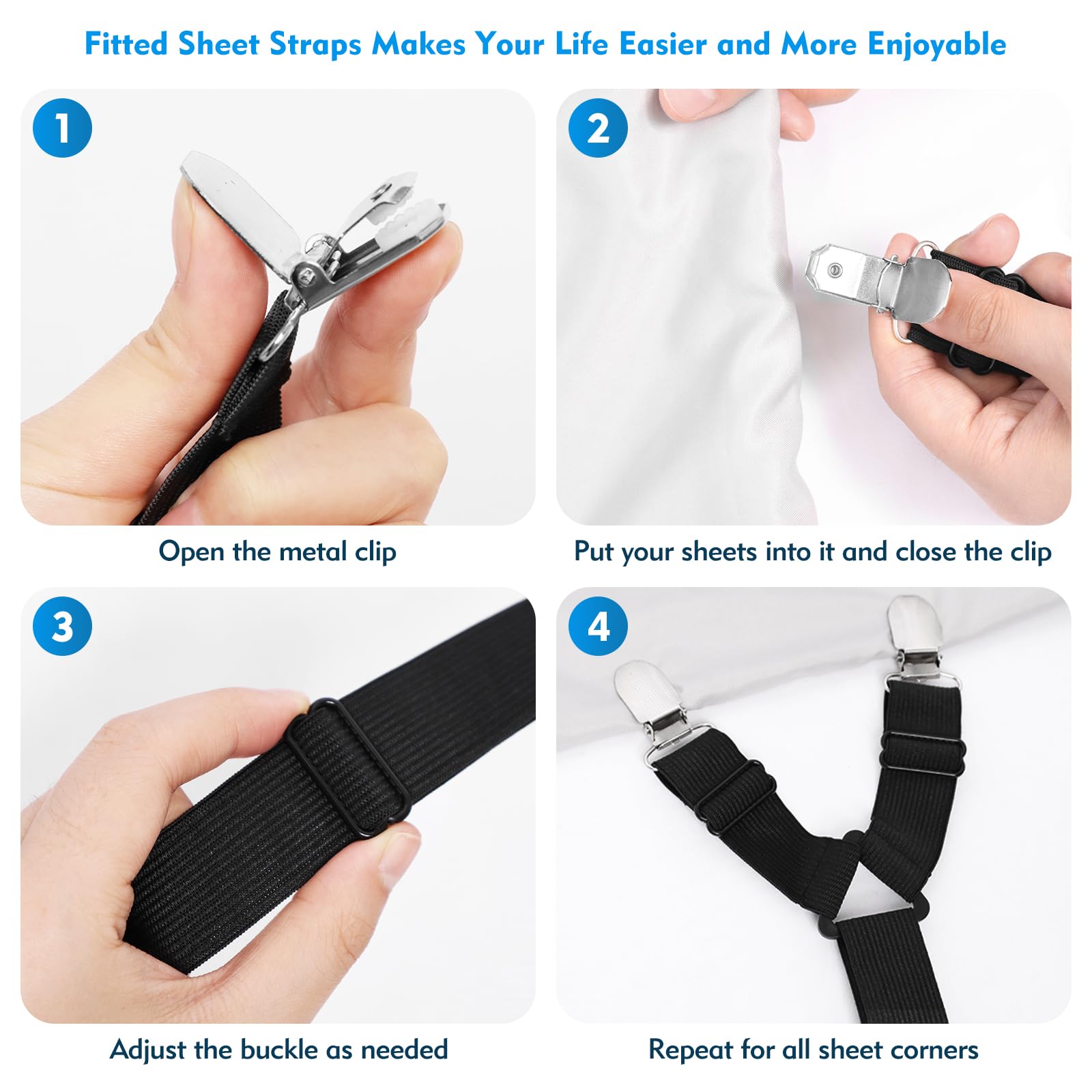 Fitted Sheet Straps Makes Your Life Easier and More Enjoyable

1

Open the metal clip

2

Put your sheets into it and close the clip

3

Adjust the buckle as needed

4

Repeat for all sheet corners