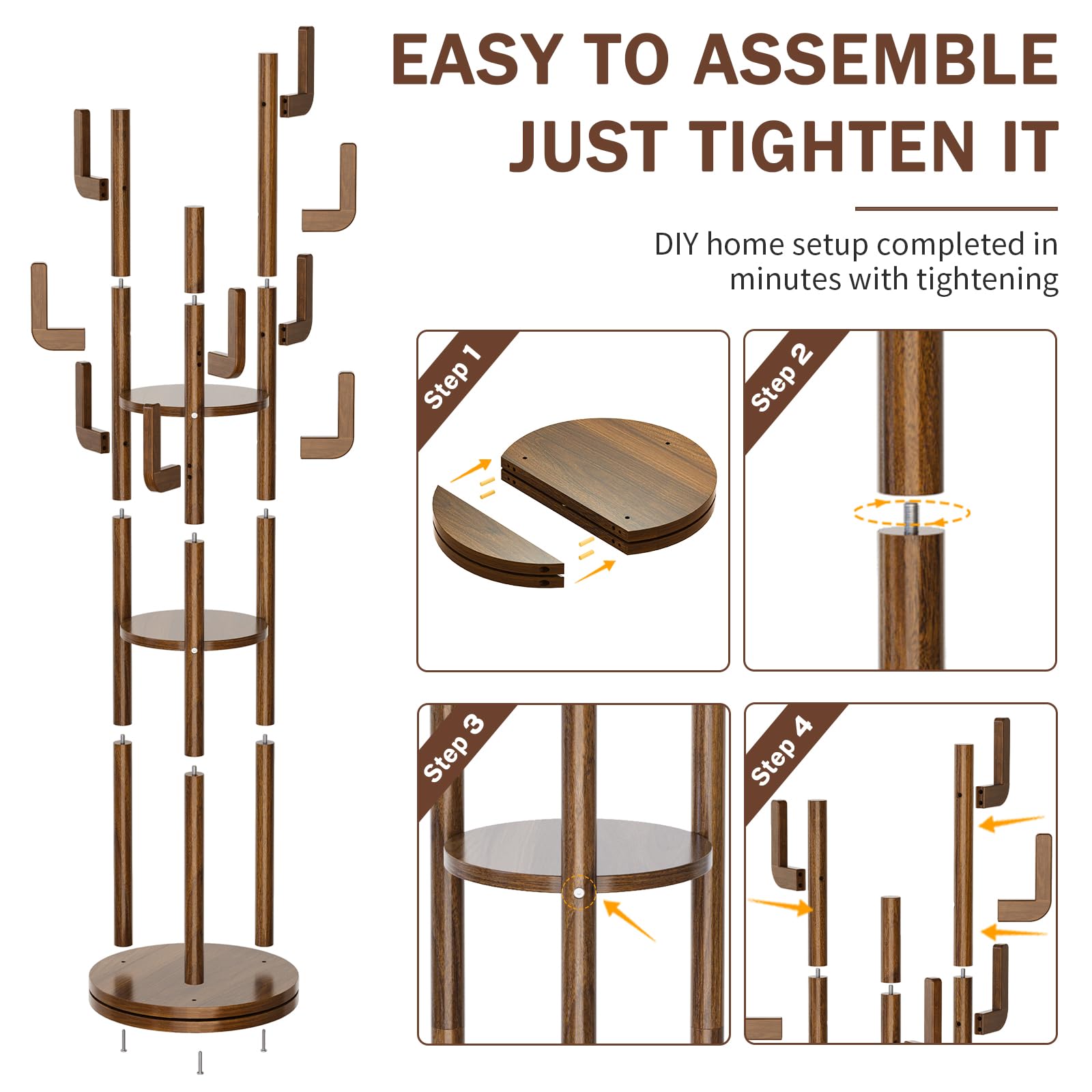 EASY TO ASSEMBLE
JUST TIGHTEN IT

DIY home setup completed in minutes with tightening

Step 1

Step 2

Step 3

Step 4