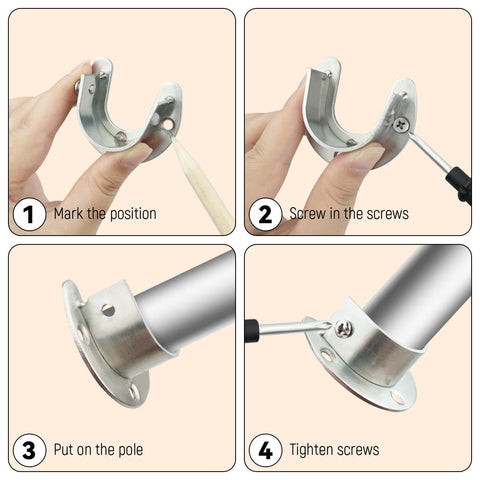 1 Mark the position

2 Screw in the screws

3 Put on the pole

4 Tighten screws