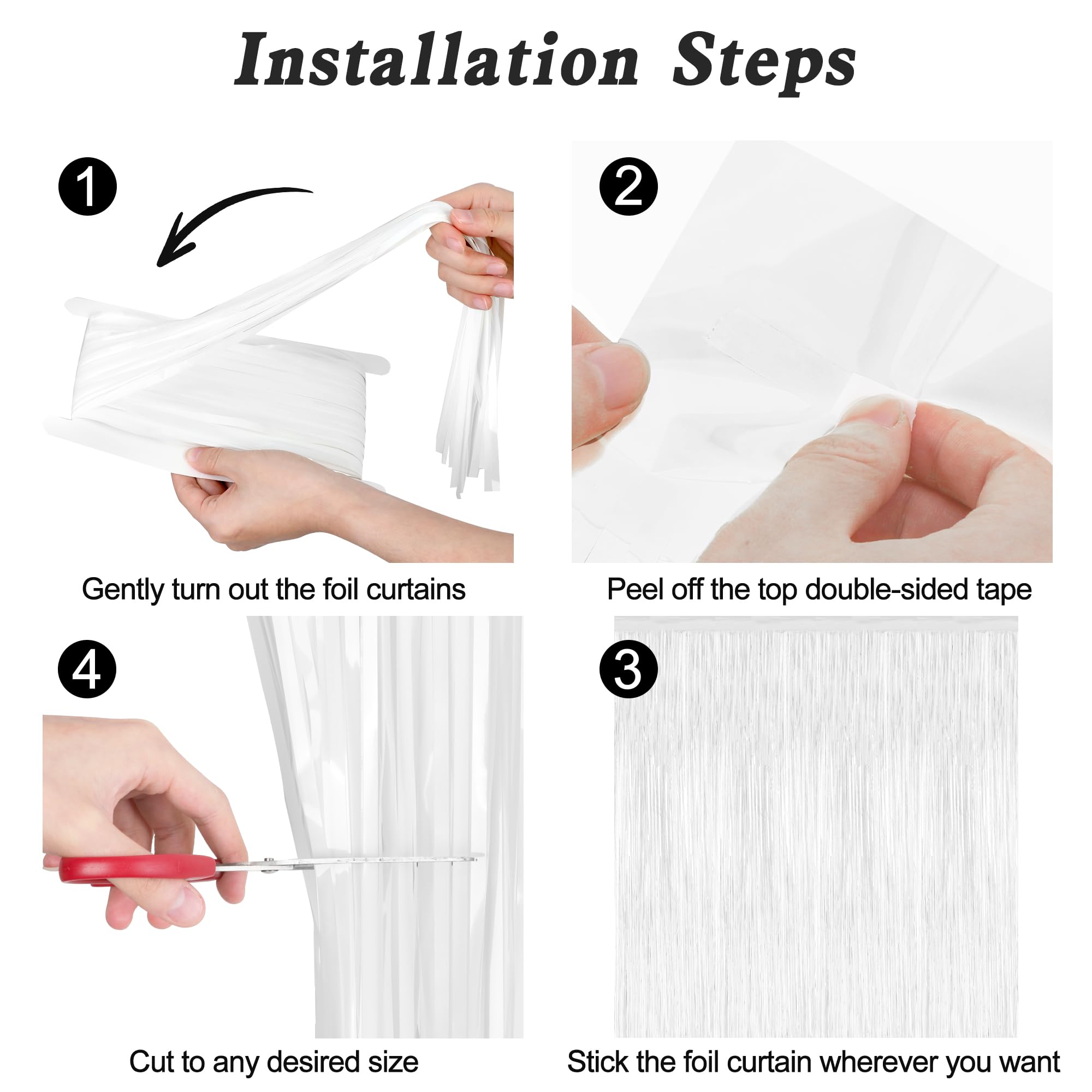 Installation Steps

1

Gently turn out the foil curtains

2

Peel off the top double-sided tape

4

Cut to any desired size

3

Stick the foil curtain wherever you want