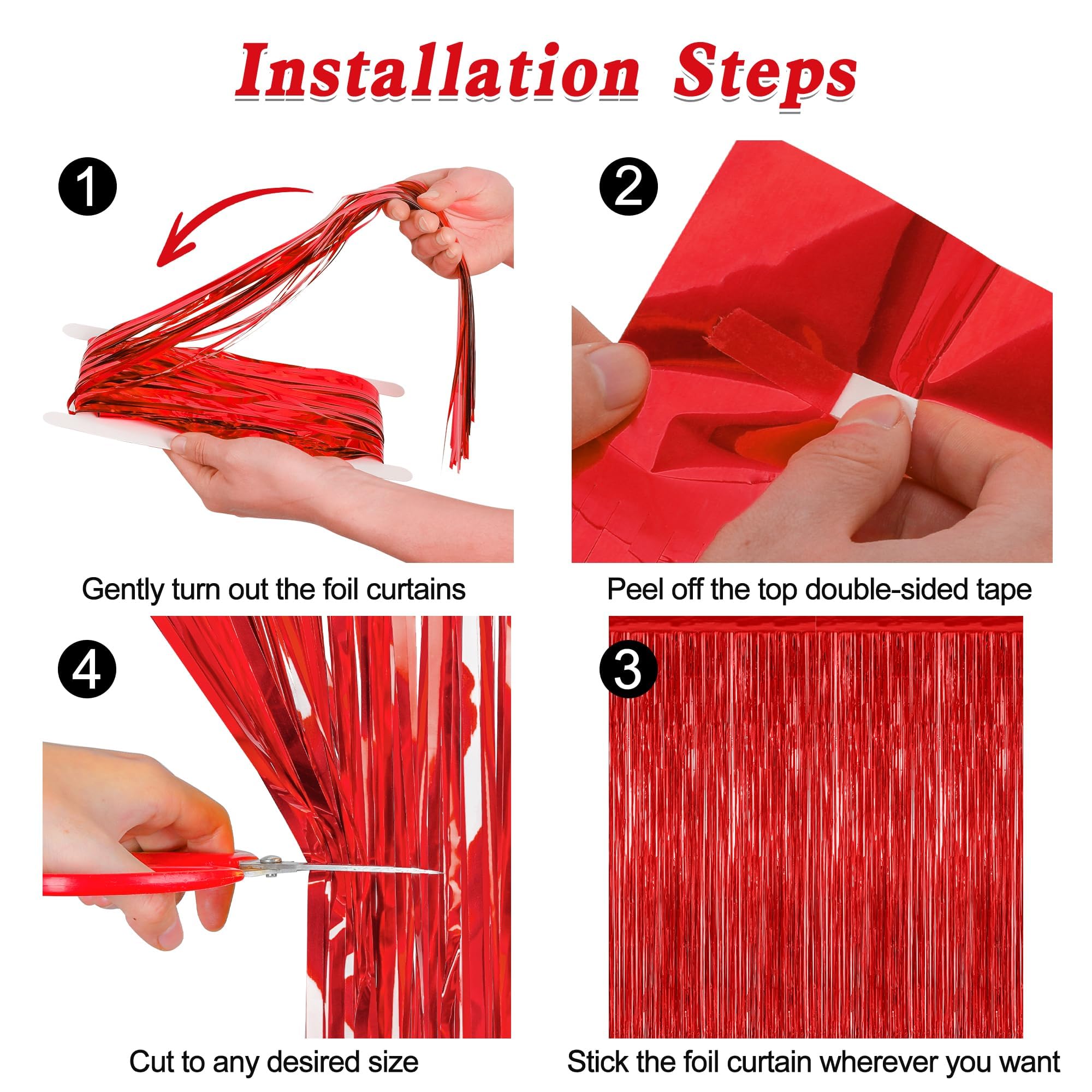 Installation Steps

1

Gently turn out the foil curtains

2

Peel off the top double-sided tape

4

Cut to any desired size

3

Stick the foil curtain wherever you want