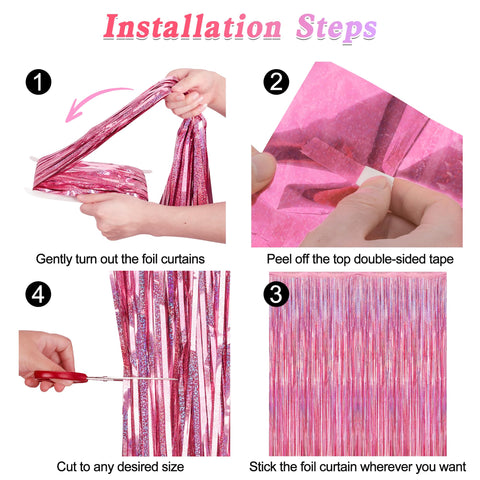 Installation Steps

1

Gently turn out the foil curtains

2

Peel off the top double-sided tape

4

Cut to any desired size

3

Stick the foil curtain wherever you want